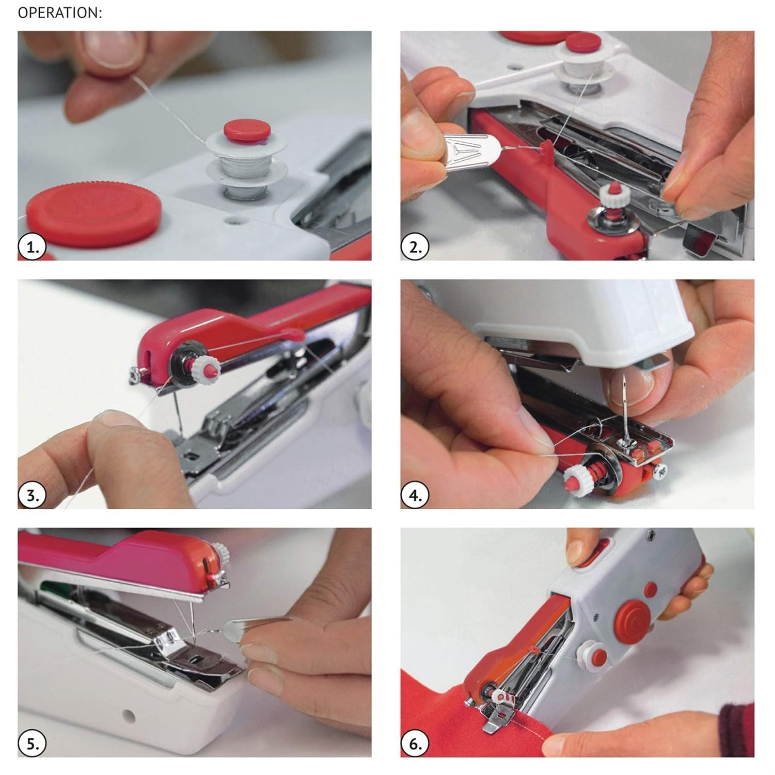 OPERATION:

1.

2.

3.

4.

5.

6.